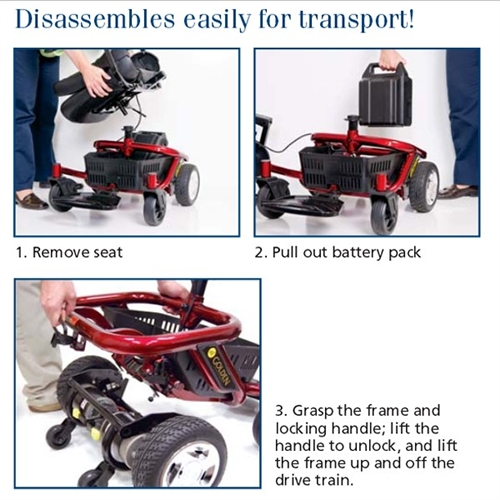 Disassembles easily for transport!

1. Remove seat

2. Pull out battery pack

GOLDEN

3. Grasp the frame and locking handle; lift the handle to unlock, and lift the frame up and off the drive train.